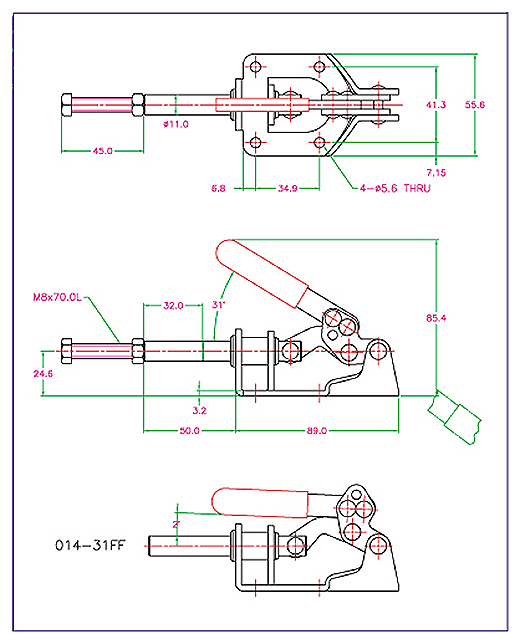 41.3
55.6
ø11.0
45.0
7.15
6.8
34.9
4-ø5.6 THRU

M8x70.0L
32.0
31°
85.4
24.6
3.2
50.0
89.0

2°
014-31FF