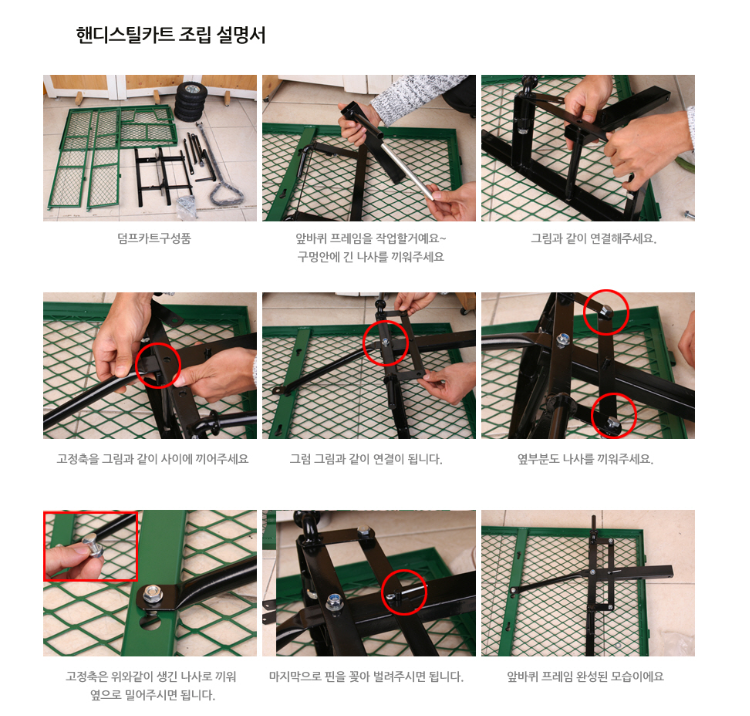 핸디스틸카트 조립 설명서

덤프카트구성품

앞바퀴 프레임을 작업할거예요~
구멍안에 긴 나사를 끼워주세요

그림과 같이 연결해주세요.

고정축을 그림과 같이 사이에 끼어주세요

그럼 그림과 같이 연결이 됩니다.

옆부분도 나사를 끼워주세요.

고정축은 위와같이 생긴 나사로 끼워
옆으로 밀어주시면 됩니다.

마지막으로 핀을 꽂아 벌려주시면 됩니다.

앞바퀴 프레임 완성된 모습이에요